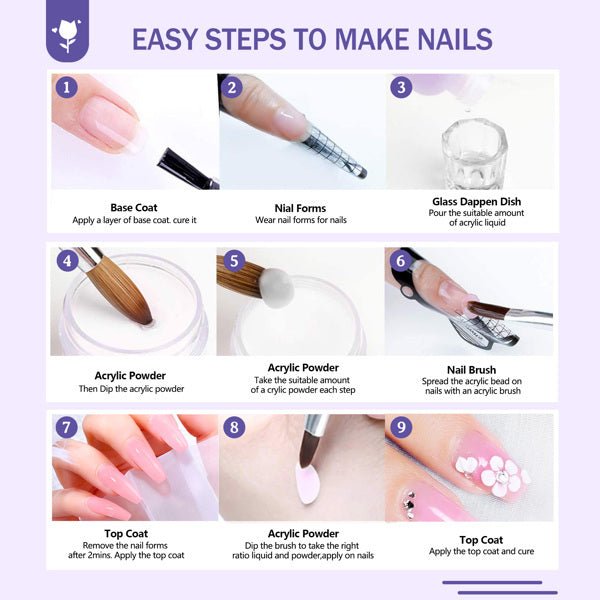 EASY STEPS TO MAKE NAILS

1

Base Coat
Apply a layer of base coat. cure it

2

Nial Forms
Wear nail forms for nails

3

Glass Dappen Dish
Pour the suitable amount of acrylic liquid

4

Acrylic Powder
Then Dip the acrylic powder

5

Acrylic Powder
Take the suitable amount of a crylic powder each step

6

Nail Brush
Spread the acrylic bead on nails with an acrylic brush

7

Top Coat
Remove the nail forms after 2mins. Apply the top coat

8

Acrylic Powder
Dip the brush to take the right ratio liquid and powder,apply on nails

9

Top Coat
Apply the top coat and cure