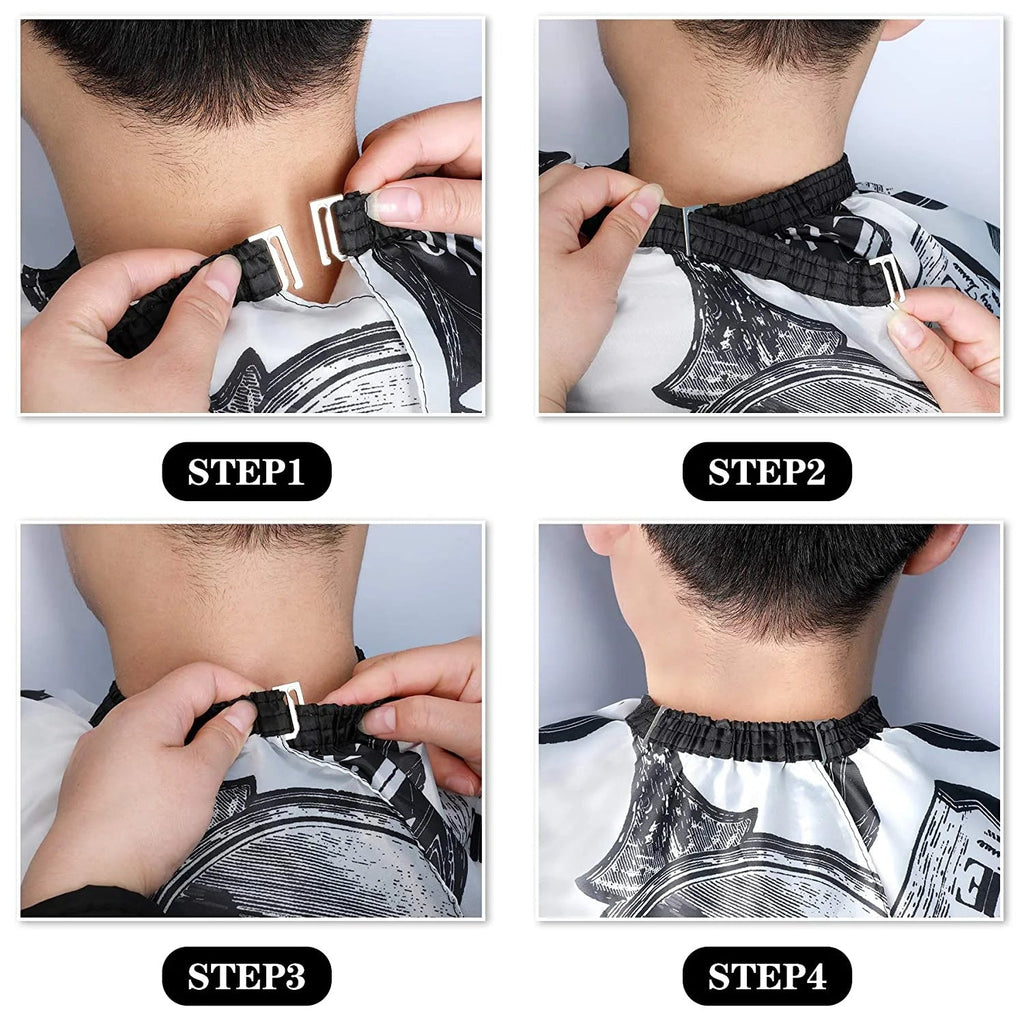 STEP1

STEP2

STEP3

STEP4